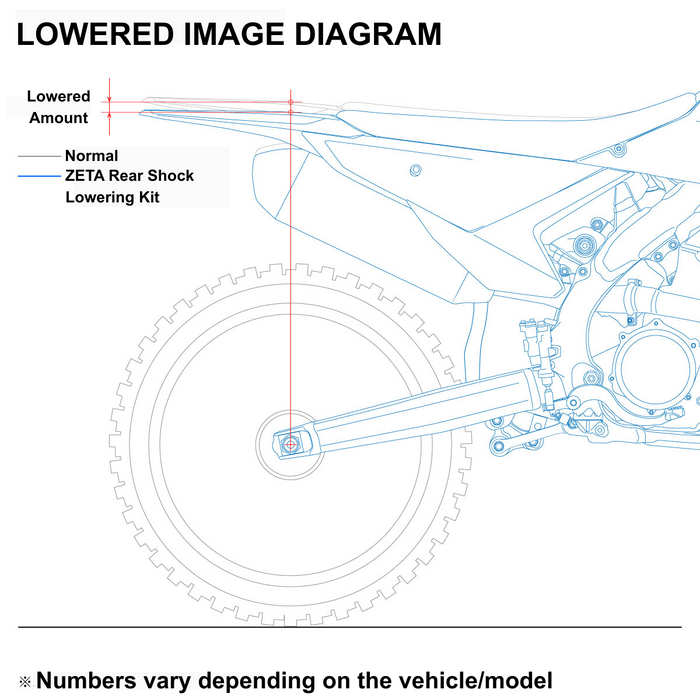 LOWERED IMAGE DIAGRAM

Lowered Amount

Normal
ZETA Rear Shock Lowering Kit

※Numbers vary depending on the vehicle/model