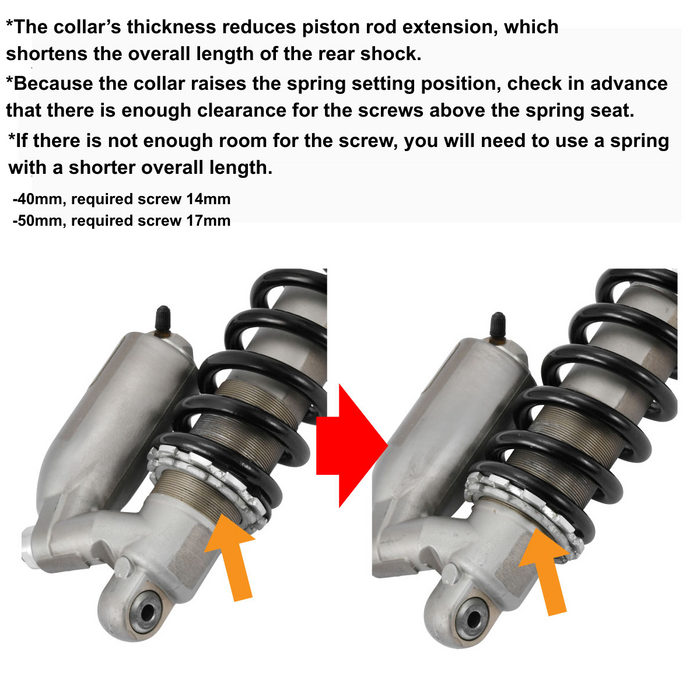 *The collar's thickness reduces piston rod extension, which shortens the overall length of the rear shock.

*Because the collar raises the spring setting position, check in advance that there is enough clearance for the screws above the spring seat.

*If there is not enough room for the screw, you will need to use a spring with a shorter overall length.

-40mm, required screw 14mm
-50mm, required screw 17mm